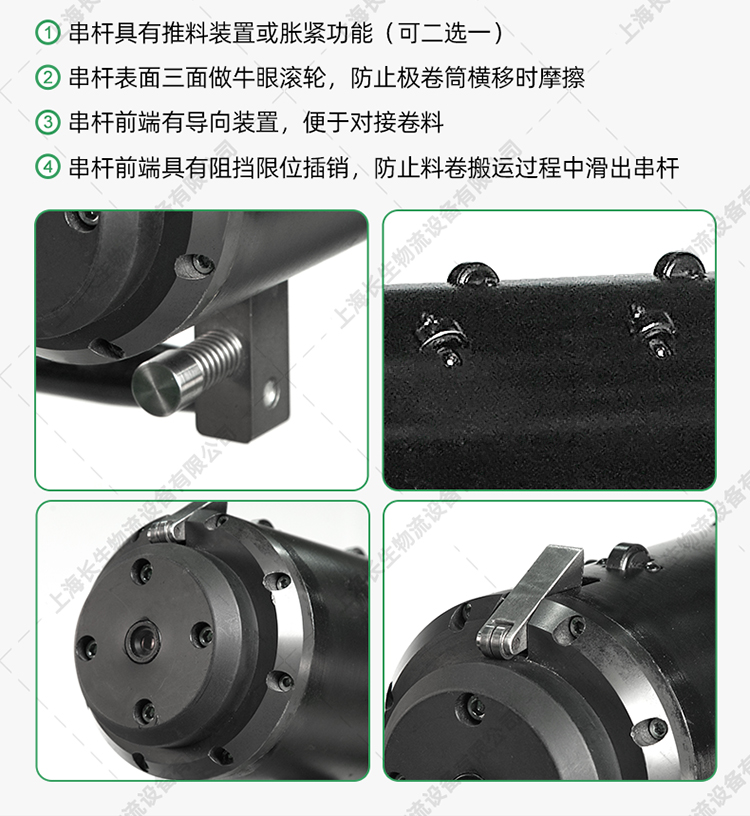 ① 串杆具有推料装置或胀紧功能（可二选一）

② 串杆表面三面做牛眼滚轮，防止极卷筒横移时摩擦

③ 串杆前端有导向装置，便于对接卷料

④ 串杆前端具有阻挡限位插销，防止料卷搬运过程中滑出串杆

上海长生物流设备有限公司